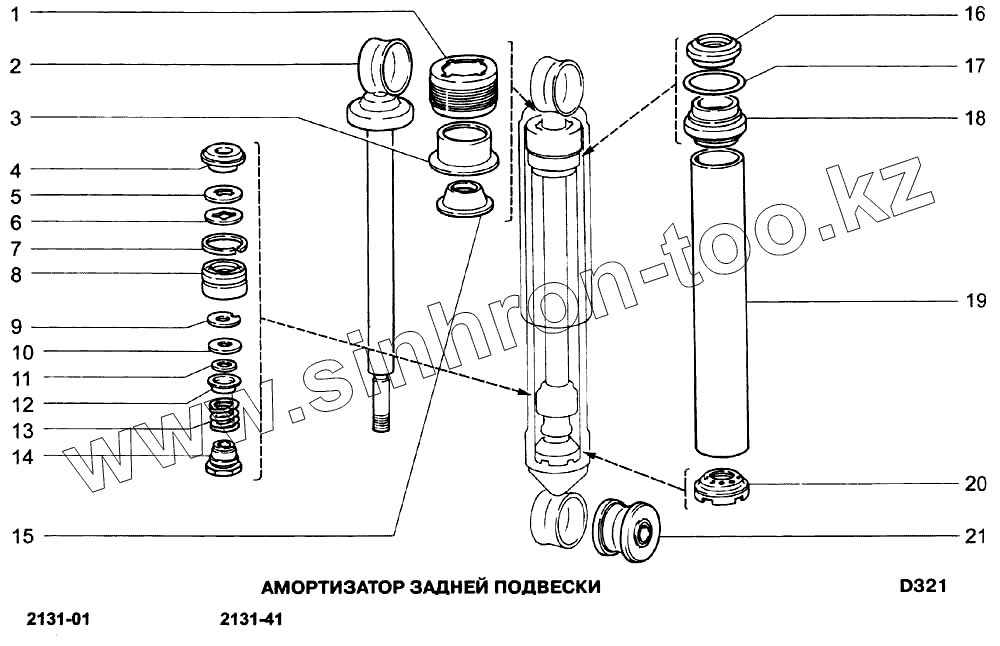 1
2
3
4
5
6
7
8
9
10
11
12
13
14
15
16
17
18
19
20
21

www.sinhron-too.kz

АМОРТИЗАТОР ЗАДНЕЙ ПОДВЕСКИ

D321

2131-01 2131-41